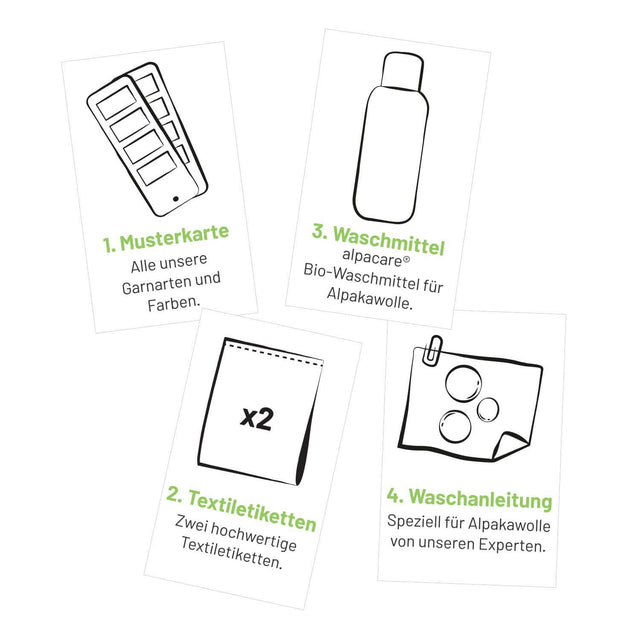 1. Musterkarte
Alle unsere Garnarten und Farben.

3. Waschmittel
alpacare®
Bio-Waschmittel für Alpakawolle.

x2

2. Textiletiketten
Zwei hochwertige Textiletiketten.

4. Waschanleitung
Speziell für Alpakawolle von unseren Experten.